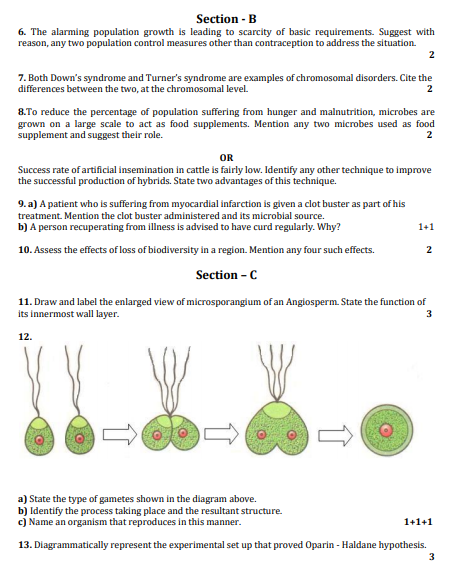 Section - B

6. The alarming population growth is leading to scarcity of basic requirements. Suggest with reason, any two population control measures other than contraception to address the situation.
2

7. Both Down's syndrome and Turner's syndrome are examples of chromosomal disorders. Cite the differences between the two, at the chromosomal level. 2

8.To reduce the percentage of population suffering from hunger and malnutrition, microbes are grown on a large scale to act as food supplements. Mention any two microbes used as food supplement and suggest their role. 2

OR

Success rate of artificial insemination in cattle is fairly low. Identify any other technique to improve the successful production of hybrids. State two advantages of this technique.

9. a) A patient who is suffering from myocardial infarction is given a clot buster as part of his treatment. Mention the clot buster administered and its microbial source.
b) A person recuperating from illness is advised to have curd regularly. Why? 1+1

10. Assess the effects of loss of biodiversity in a region. Mention any four such effects. 2

Section – C

11. Draw and label the enlarged view of microsporangium of an Angiosperm. State the function of its innermost wall layer. 3

12.

a) State the type of gametes shown in the diagram above.
b) Identify the process taking place and the resultant structure.
c) Name an organism that reproduces in this manner. 1+1+1

13. Diagrammatically represent the experimental set up that proved Oparin - Haldane hypothesis.
3